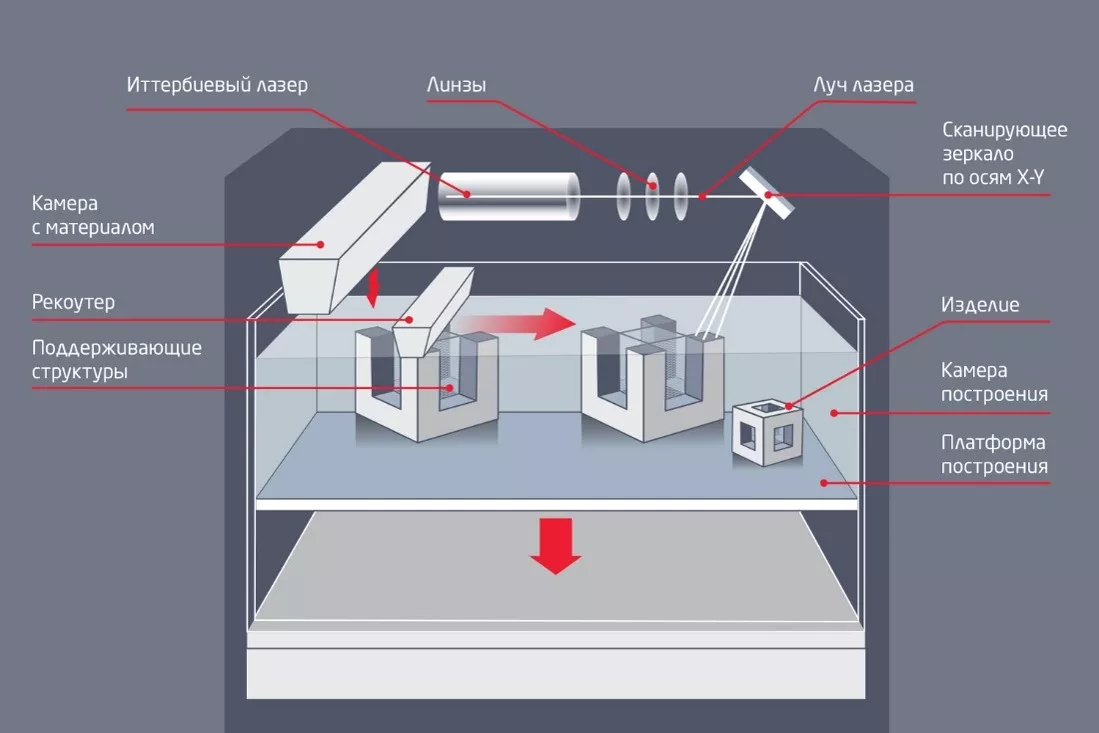 Иттербиевый лазер

Линзы

Луч лазера

Сканирующее зеркало по осям X-Y

Камера с материалом

Рекоутер

Поддерживающие структуры

Изделие

Камера построения

Платформа построения